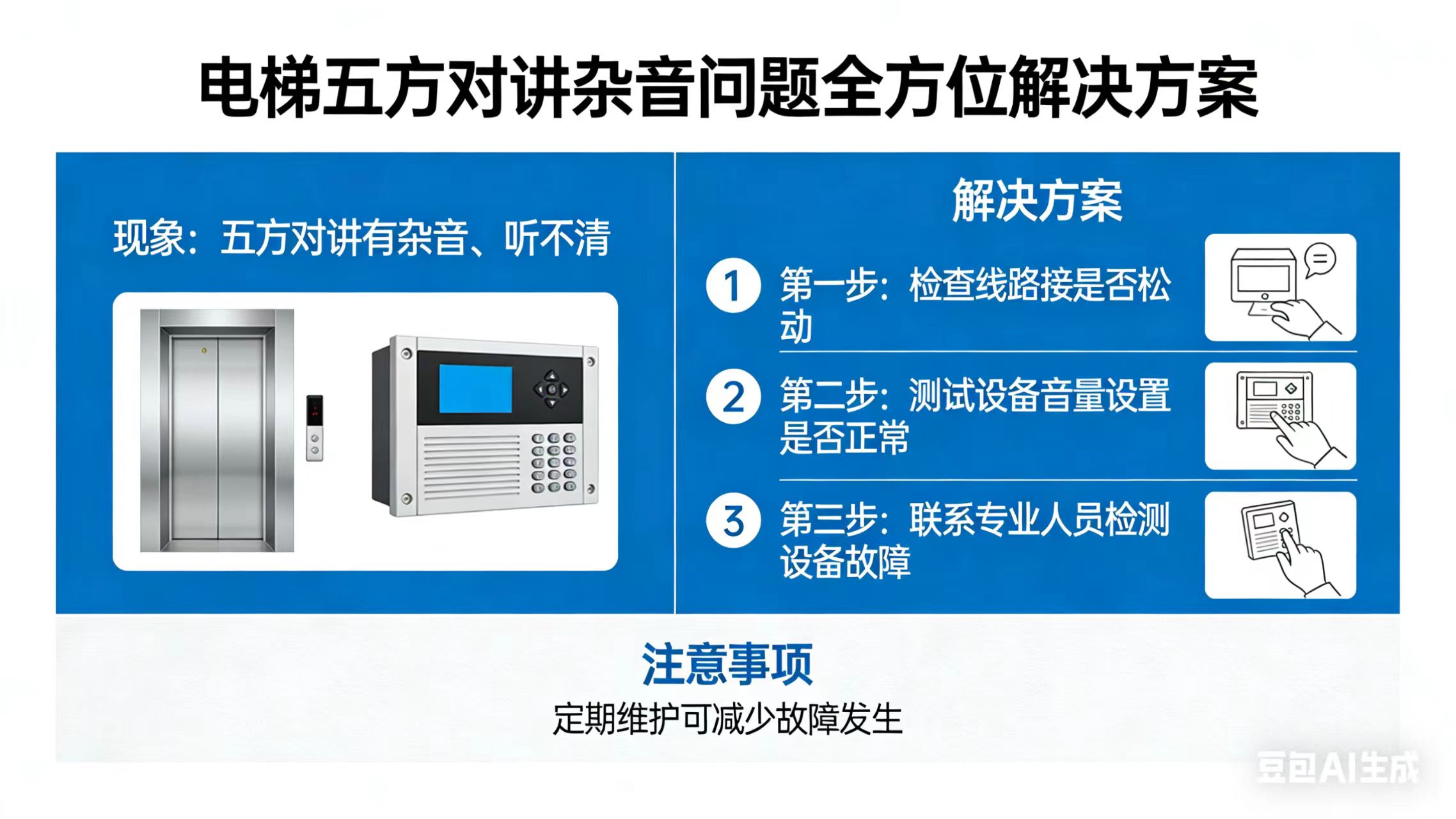 电梯五方对讲杂音问题全方位解决方案

现象：五方对讲有杂音、听不清

解决方案

1 第一步：检查线路接是否松动

2 第二步：测试设备音量设置是否正常

3 第三步：联系专业人员检测设备故障

注意事项

定期维护可减少故障发生

豆包AI生成